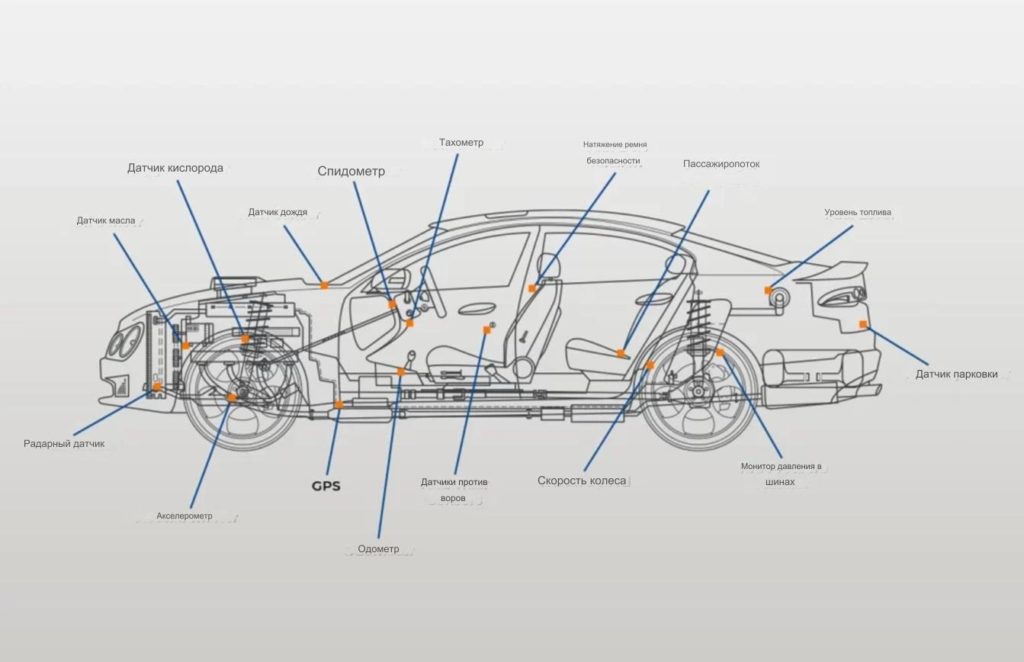 Тахометр

Натяжение ремня безопасности

Датчик кислорода

Спидометр

Пассажиропоток

Датчик масла

Датчик дождя

Уровень топлива

Датчик парковки

Радарный датчик

GPS

Датчики против воров

Скорость колеса

Монитор давления в шинах

Акселерометр

Одометр